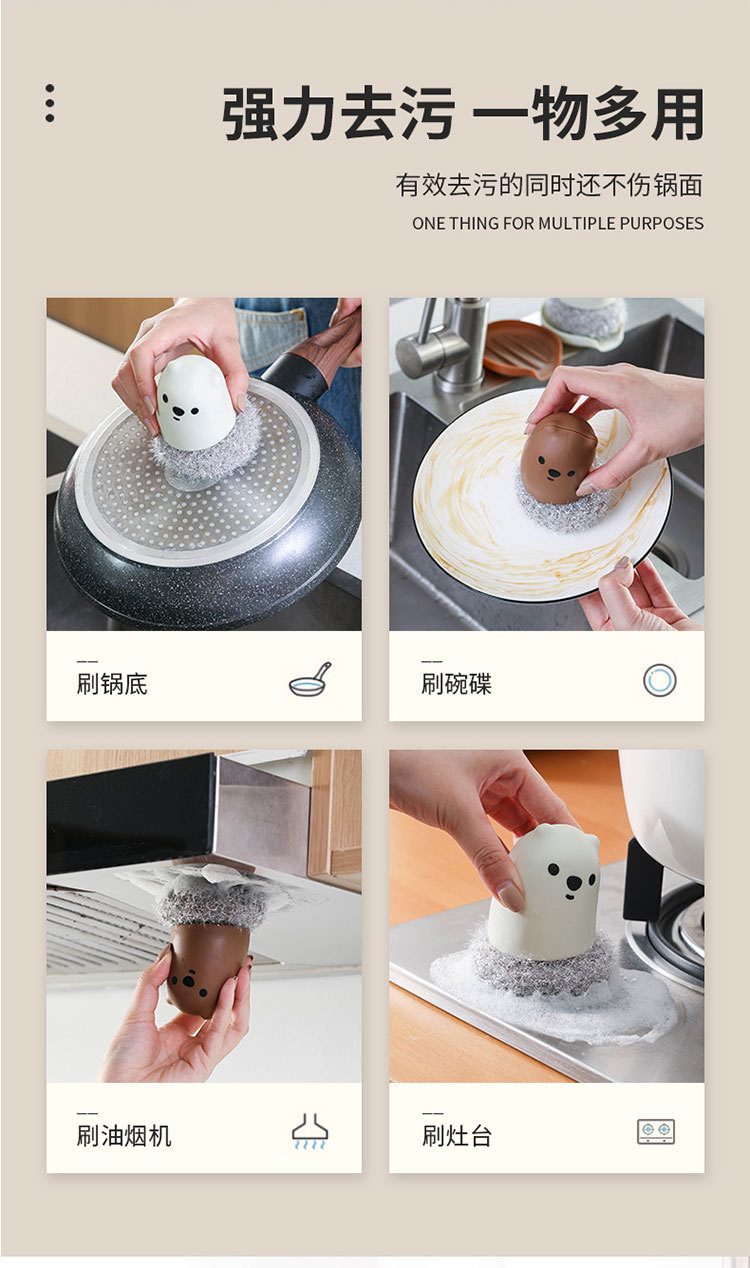 强力去污 一物多用

有效去污的同时还不伤锅面

ONE THING FOR MULTIPLE PURPOSES

刷锅底

刷碗碟

刷油烟机

刷灶台